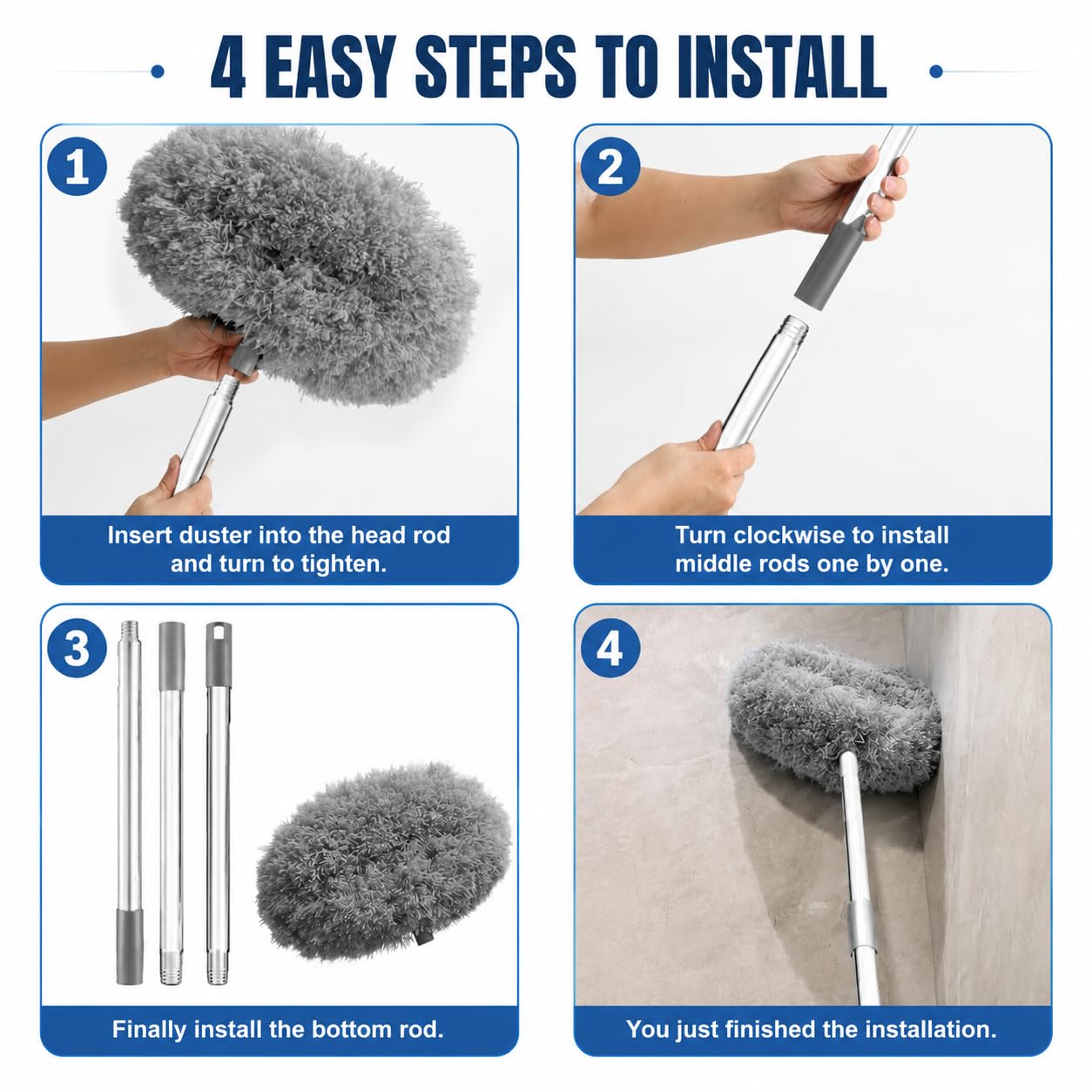 4 EASY STEPS TO INSTALL

1

Insert duster into the head rod and turn to tighten.

2

Turn clockwise to install middle rods one by one.

3

Finally install the bottom rod.

4

You just finished the installation.